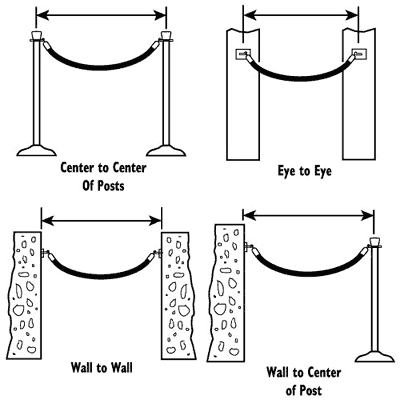 Center to Center
Of Posts

Eye to Eye

Wall to Wall

Wall to Center
of Post