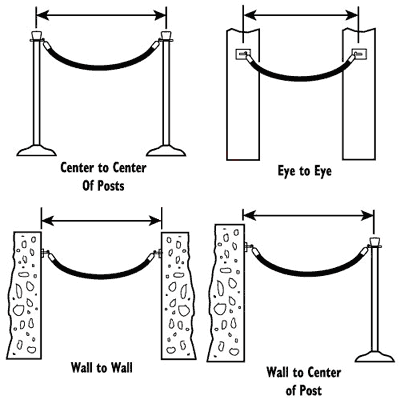 Center to Center
Of Posts

Eye to Eye

Wall to Wall

Wall to Center
of Post